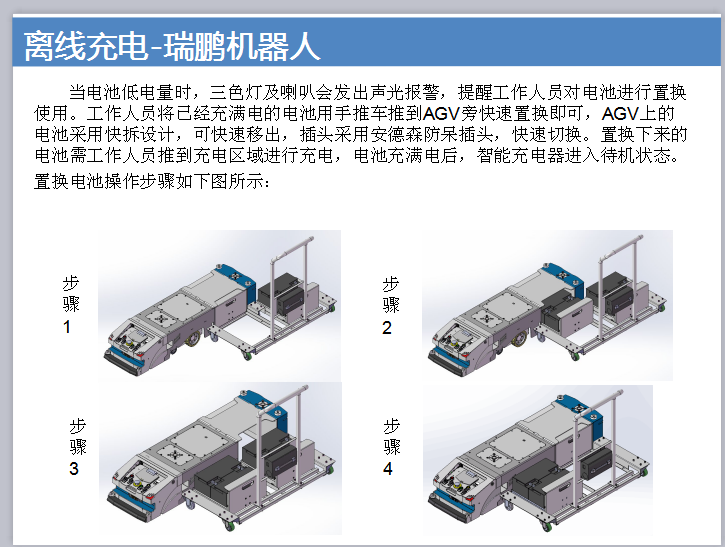 离线充电-瑞鹏机器人

当电池低电量时，三色灯及喇叭会发出声光报警，提醒工作人员对电池进行置换使用。工作人员将已经充满电的电池用手推车推到AGV旁快速置换即可，AGV上的电池采用快拆设计，可快速移出，插头采用安德森防呆插头，快速切换。置换下来的电池需工作人员推到充电区域进行充电，电池充满电后，智能充电器进入待机状态。

置换电池操作步骤如下图所示：

步骤1

步骤2

步骤3

步骤4